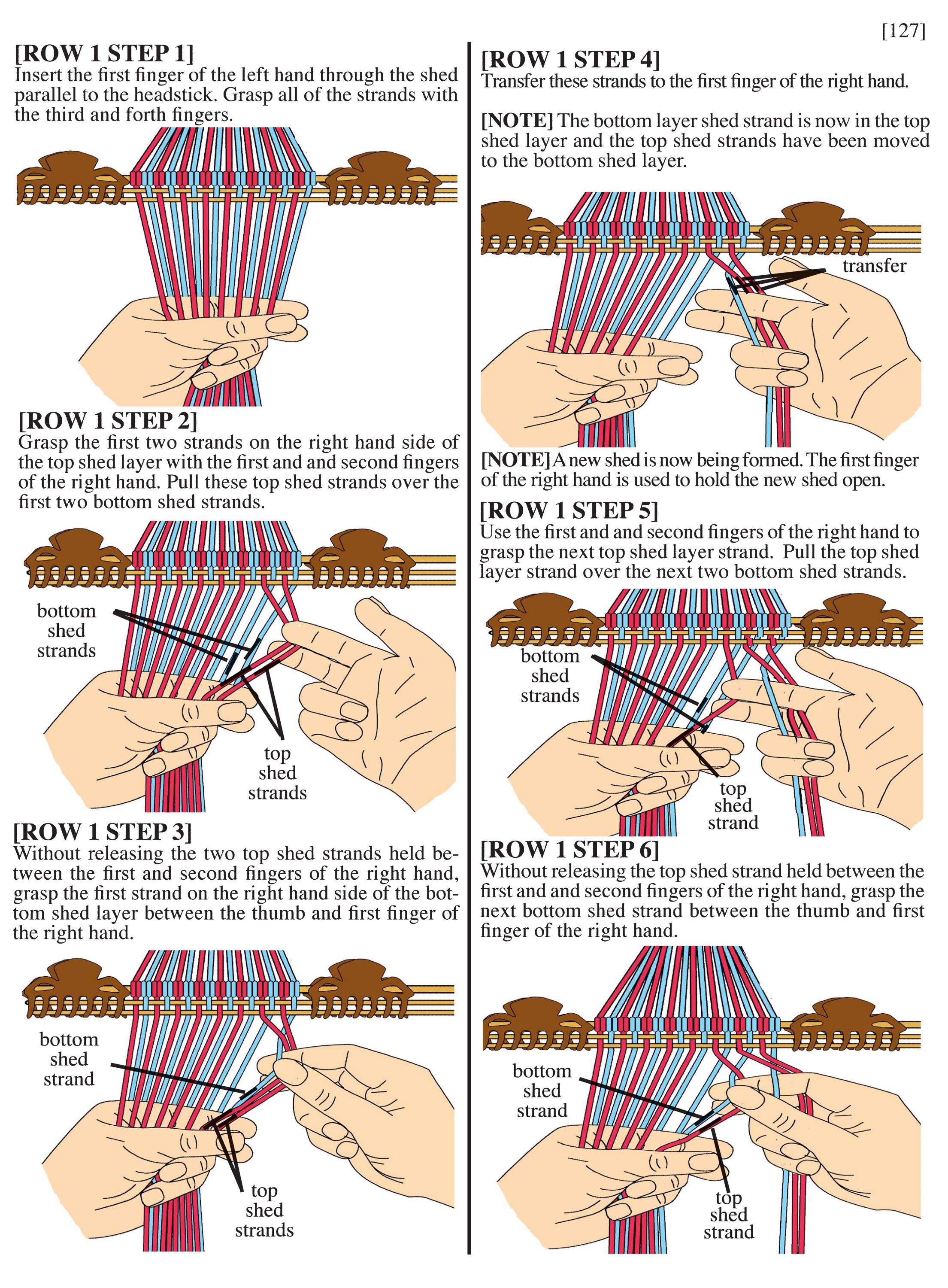 [127]

[ROW 1 STEP 1]
Insert the first finger of the left hand through the shed parallel to the headstick. Grasp all of the strands with the third and forth fingers.

[ROW 1 STEP 2]
Grasp the first two strands on the right hand side of the top shed layer with the first and and second fingers of the right hand. Pull these top shed strands over the first two bottom shed strands.

bottom shed strands

top shed strands

[ROW 1 STEP 3]
Without releasing the two top shed strands held between the first and second fingers of the right hand, grasp the first strand on the right hand side of the bottom shed layer between the thumb and first finger of the right hand.

bottom shed strand

top shed strands

[ROW 1 STEP 4]
Transfer these strands to the first finger of the right hand.

[NOTE] The bottom layer shed strand is now in the top shed layer and the top shed strands have been moved to the bottom shed layer.

transfer

[NOTE] A new shed is now being formed. The first finger of the right hand is used to hold the new shed open.

[ROW 1 STEP 5]
Use the first and and second fingers of the right hand to grasp the next top shed layer strand. Pull the top shed layer strand over the next two bottom shed strands.

bottom shed strands

top shed strand

[ROW 1 STEP 6]
Without releasing the top shed strand held between the first and and second fingers of the right hand, grasp the next bottom shed strand between the thumb and first finger of the right hand.

bottom shed strand

top shed strand