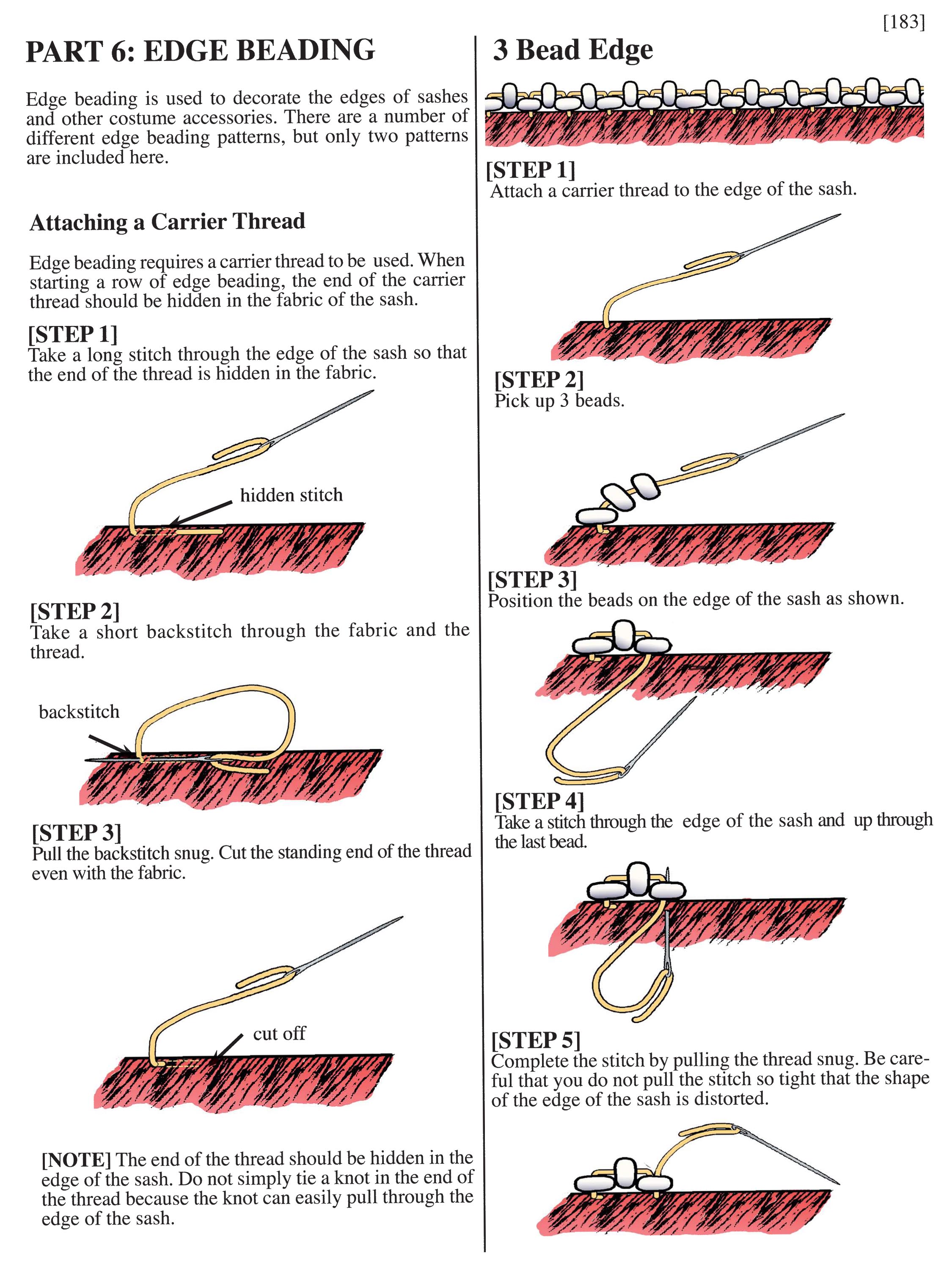 [183]

PART 6: EDGE BEADING

Edge beading is used to decorate the edges of sashes and other costume accessories. There are a number of different edge beading patterns, but only two patterns are included here.

Attaching a Carrier Thread

Edge beading requires a carrier thread to be used. When starting a row of edge beading, the end of the carrier thread should be hidden in the fabric of the sash.

[STEP 1]
Take a long stitch through the edge of the sash so that the end of the thread is hidden in the fabric.

hidden stitch

[STEP 2]
Take a short backstitch through the fabric and the thread.

backstitch

[STEP 3]
Pull the backstitch snug. Cut the standing end of the thread even with the fabric.

cut off

[NOTE] The end of the thread should be hidden in the edge of the sash. Do not simply tie a knot in the end of the thread because the knot can easily pull through the edge of the sash.

3 Bead Edge

[STEP 1]
Attach a carrier thread to the edge of the sash.

[STEP 2]
Pick up 3 beads.

[STEP 3]
Position the beads on the edge of the sash as shown.

[STEP 4]
Take a stitch through the edge of the sash and up through the last bead.

[STEP 5]
Complete the stitch by pulling the thread snug. Be careful that you do not pull the stitch so tight that the shape of the edge of the sash is distorted.