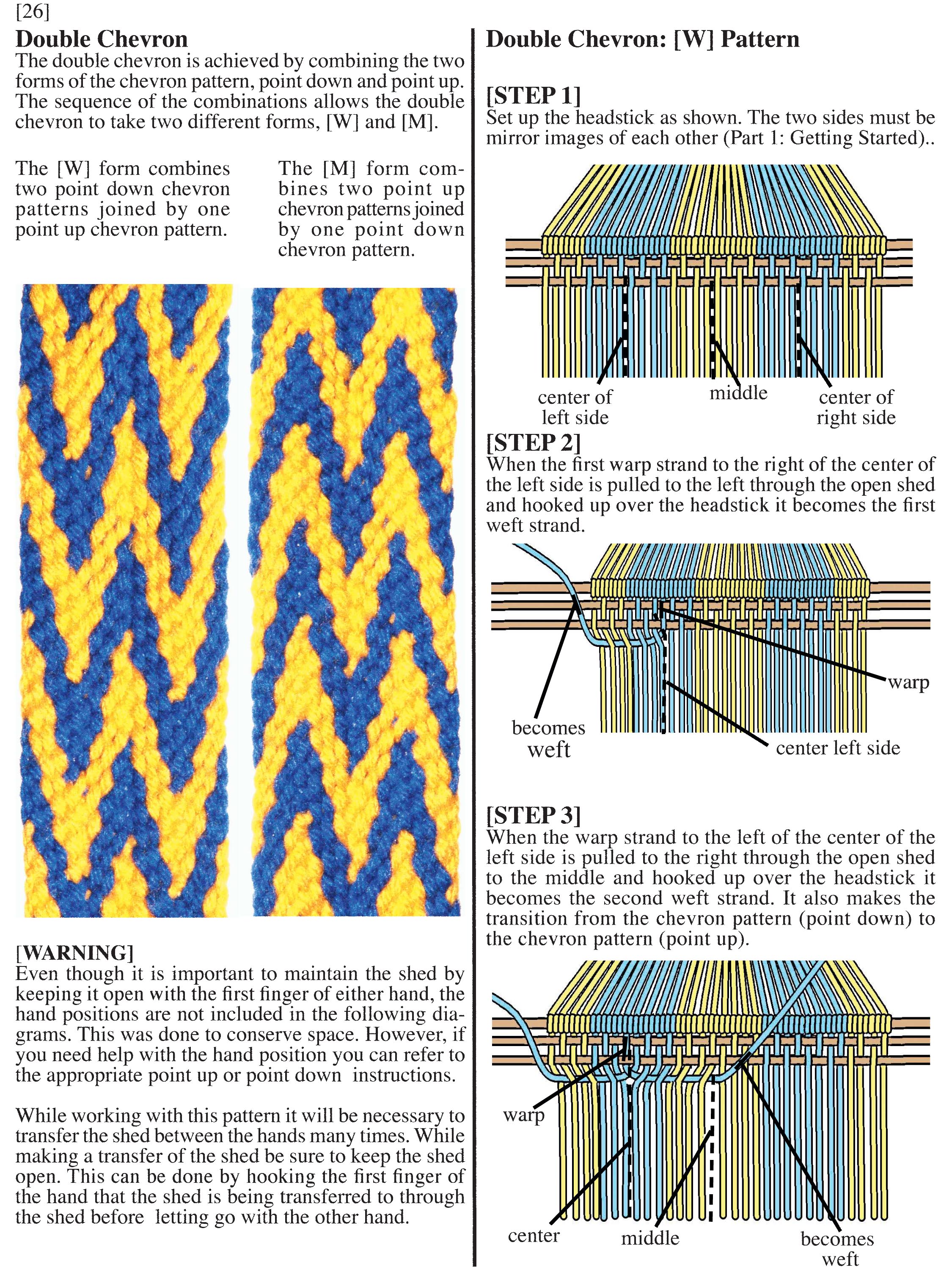 [26]

Double Chevron

The double chevron is achieved by combining the two forms of the chevron pattern, point down and point up. The sequence of the combinations allows the double chevron to take two different forms, [W] and [M].

The [W] form combines two point down chevron patterns joined by one point up chevron pattern.

The [M] form combines two point up chevron patterns joined by one point down chevron pattern.

[WARNING]

Even though it is important to maintain the shed by keeping it open with the first finger of either hand, the hand positions are not included in the following diagrams. This was done to conserve space. However, if you need help with the hand position you can refer to the appropriate point up or point down instructions.

While working with this pattern it will be necessary to transfer the shed between the hands many times. While making a transfer of the shed be sure to keep the shed open. This can be done by hooking the first finger of the hand that the shed is being transferred to through the shed before letting go with the other hand.

Double Chevron: [W] Pattern

[STEP 1]

Set up the headstick as shown. The two sides must be mirror images of each other (Part 1: Getting Started)..

center of left side

middle

center of right side

[STEP 2]

When the first warp strand to the right of the center of the left side is pulled to the left through the open shed and hooked up over the headstick it becomes the first weft strand.

warp

becomes weft

center left side

[STEP 3]

When the warp strand to the left of the center of the left side is pulled to the right through the open shed to the middle and hooked up over the headstick it becomes the second weft strand. It also makes the transition from the chevron pattern (point down) to the chevron pattern (point up).

warp

center

middle

becomes weft