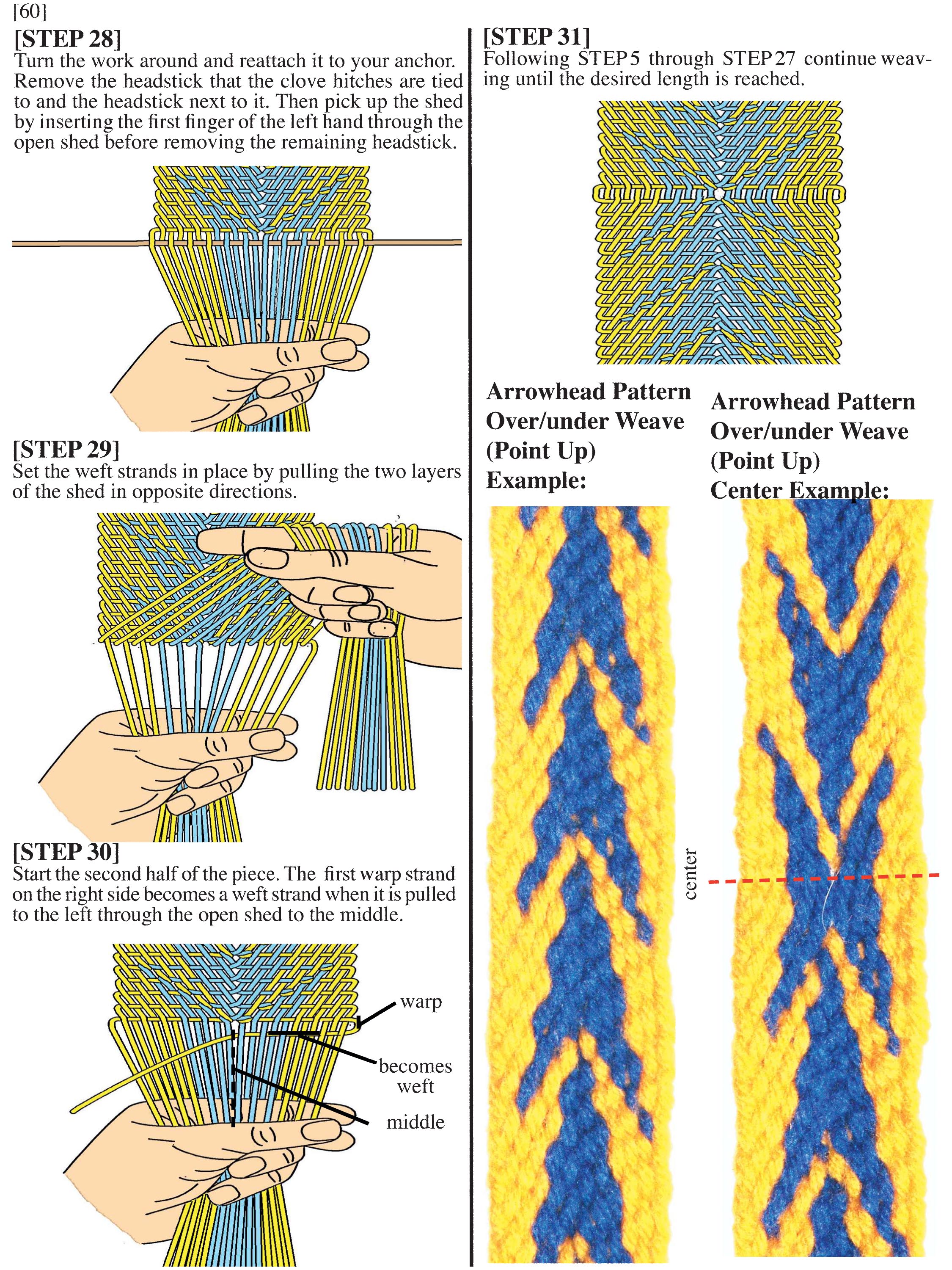 [60]

[STEP 28]
Turn the work around and reattach it to your anchor. Remove the headstick that the clove hitches are tied to and the headstick next to it. Then pick up the shed by inserting the first finger of the left hand through the open shed before removing the remaining headstick.

[STEP 29]
Set the weft strands in place by pulling the two layers of the shed in opposite directions.

[STEP 30]
Start the second half of the piece. The first warp strand on the right side becomes a weft strand when it is pulled to the left through the open shed to the middle.

warp

becomes weft

middle

[STEP 31]
Following STEP 5 through STEP 27 continue weaving until the desired length is reached.

Arrowhead Pattern Over/under Weave (Point Up) Example:

Arrowhead Pattern Over/under Weave (Point Up) Center Example:

center